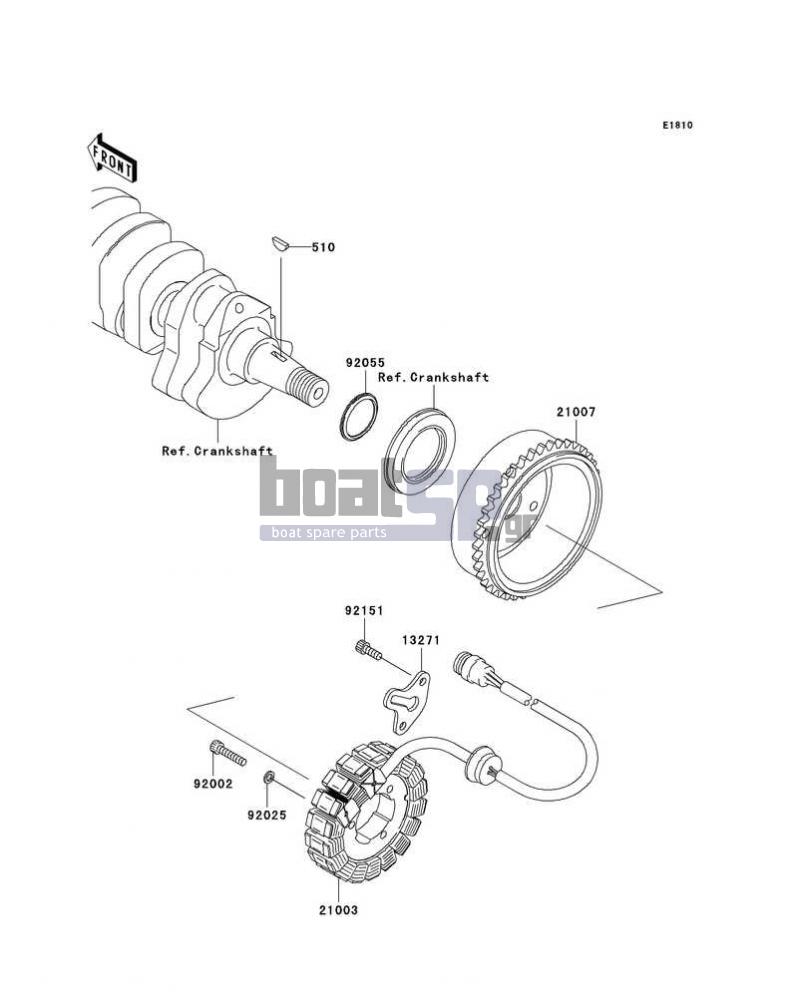 E1810

FRONT

510

92055

Ref.Crankshaft

21007

Ref.Crankshaft

boatsp.gr
boat spare parts

92151

13271

92002

92025

21003